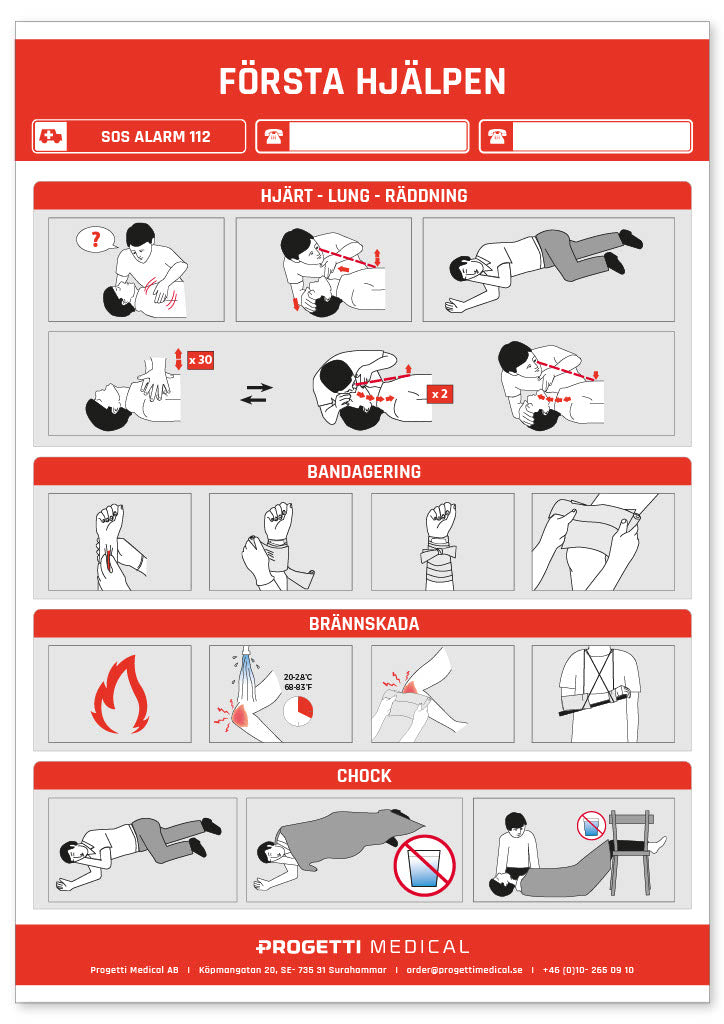 FÖRSTA HJÄLPEN

SOS ALARM 112

HJÄRT - LUNG - RÄDDNING

?

x 30

x 2

BANDAGERING

BRÄNNSKADA

20-28°C
68-83°F

CHOCK

PROGETTI MEDICAL

Progetti Medical AB | Köpmangatan 20, SE- 735 31 Surahammar | order@progettimedical.se | +46 (0)10- 265 09 10